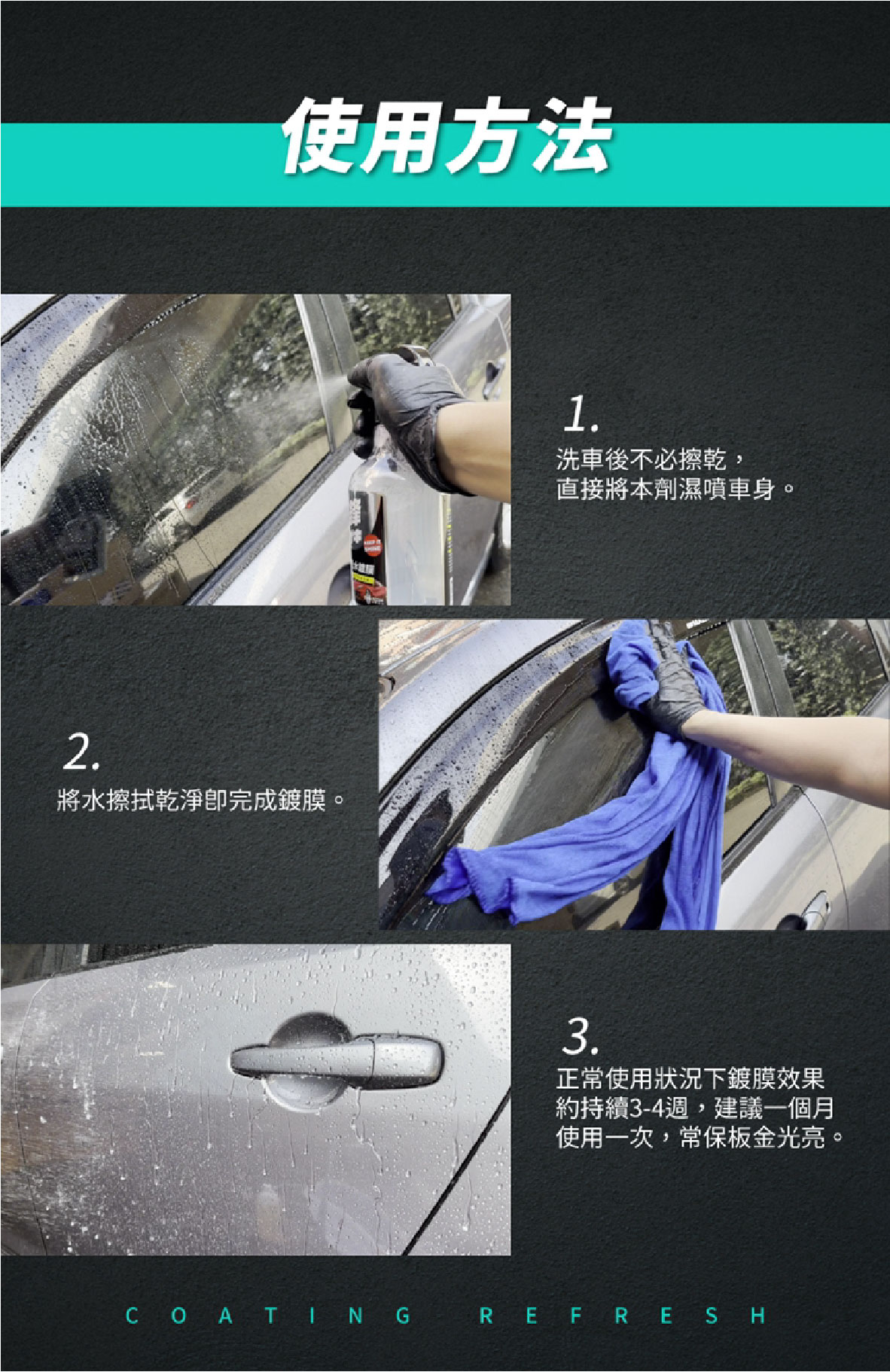 使用方法

1.
洗車後不必擦乾，直接將本劑濕噴車身。

2.
將水擦拭乾淨即完成鍍膜。

3.
正常使用狀況下鍍膜效果約持續3-4週，建議一個月使用一次，常保板金光亮。

COATING REFRESH